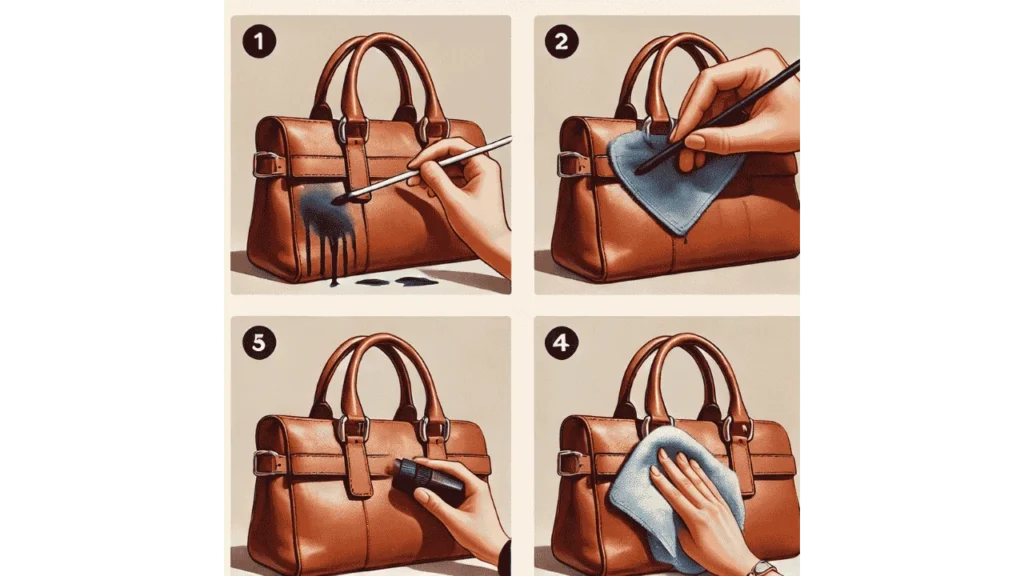 1

2

5

4